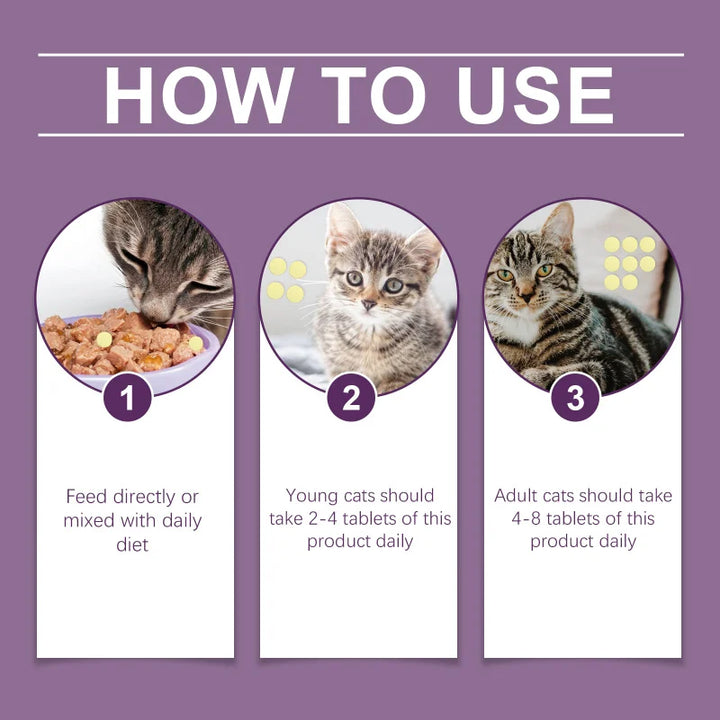 HOW TO USE

1

Feed directly or mixed with daily diet

2

Young cats should take 2-4 tablets of this product daily

3

Adult cats should take 4-8 tablets of this product daily